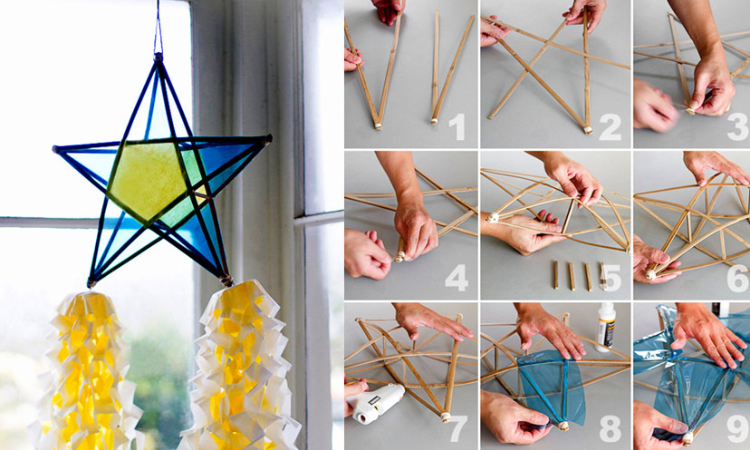 1
2
3
4
5
6
7
8
9